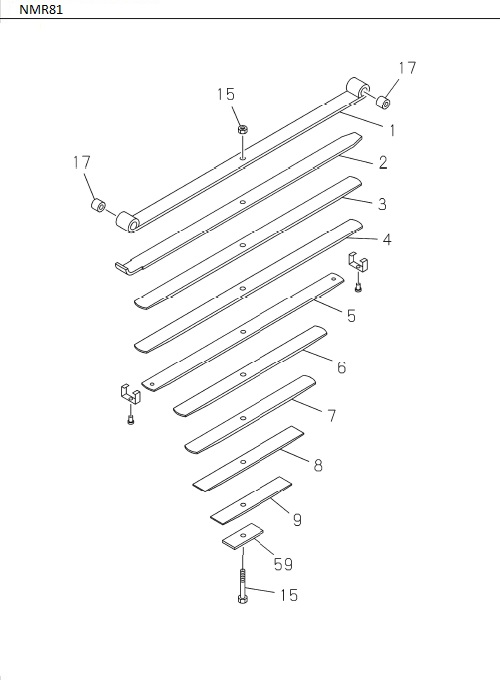 NMR81

17
15
1
17
2
3
4
5
6
7
8
9
59
15